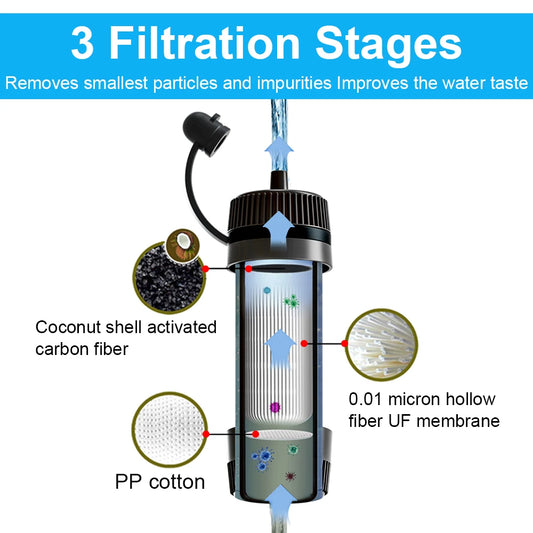 3 Filtration Stages

Removes smallest particles and impurities Improves the water taste

Coconut shell activated carbon fiber

0.01 micron hollow fiber UF membrane

PP cotton